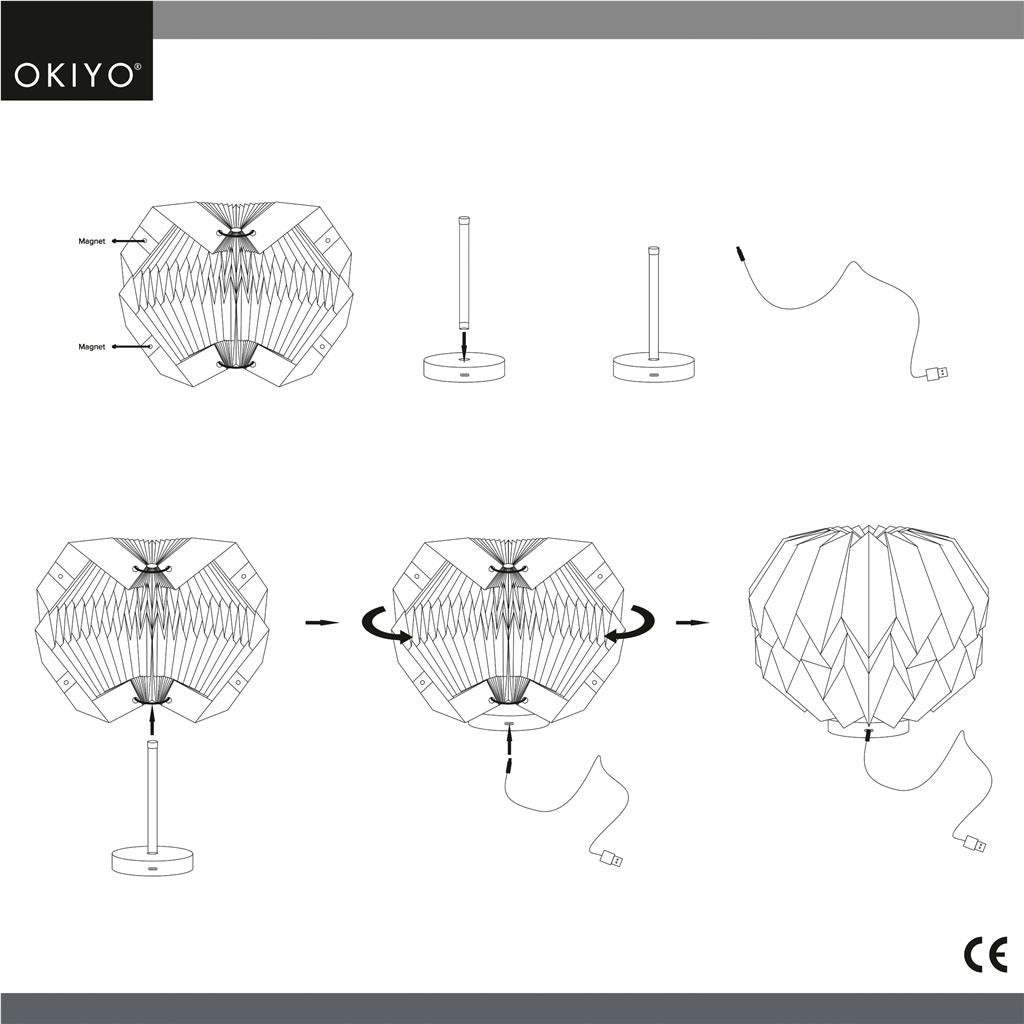 OKIYO®

Magnet

Magnet

CE